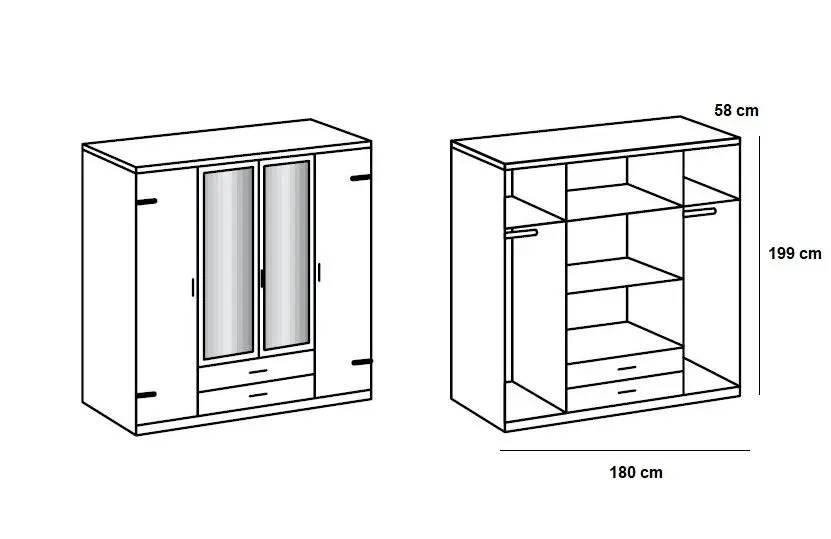 58 cm

199 cm

180 cm