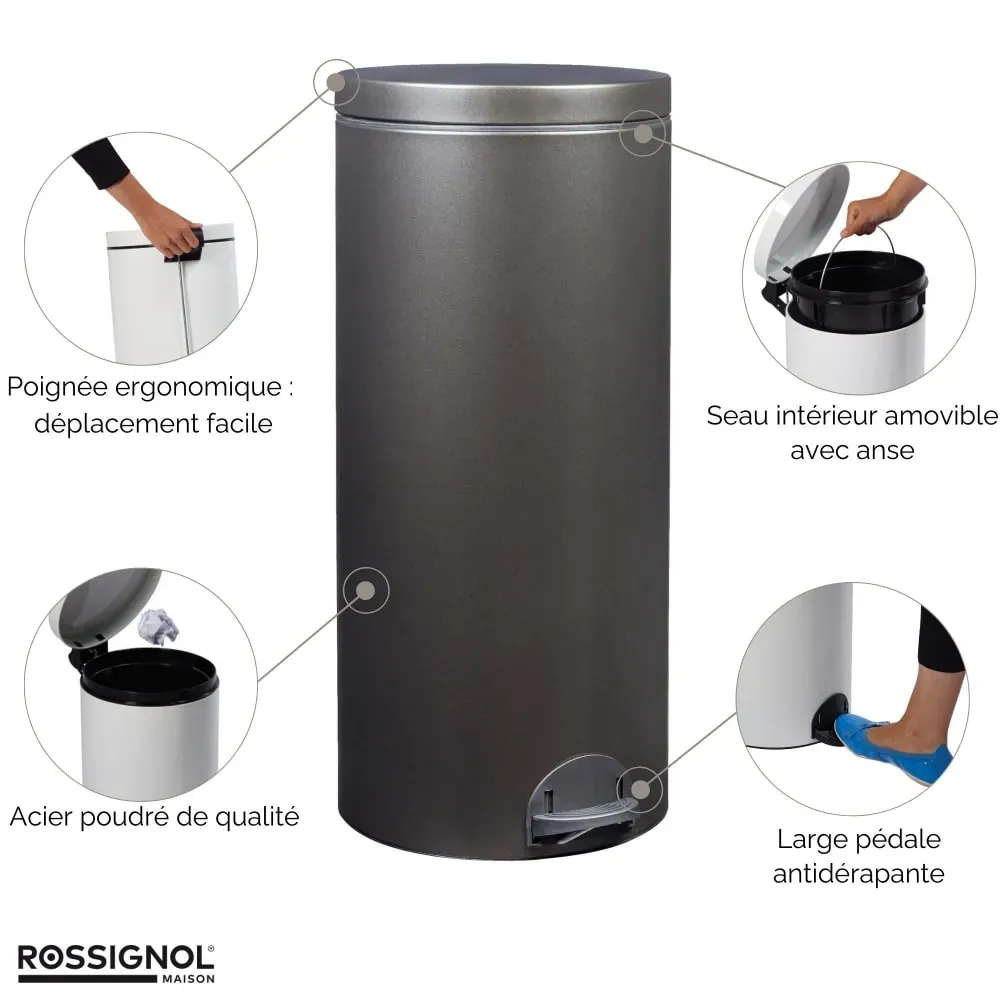 Poignée ergonomique : déplacement facile

Seau intérieur amovible avec anse

Acier poudré de qualité

Large pédale antidérapante

ROSSIGNOL®
MAISON