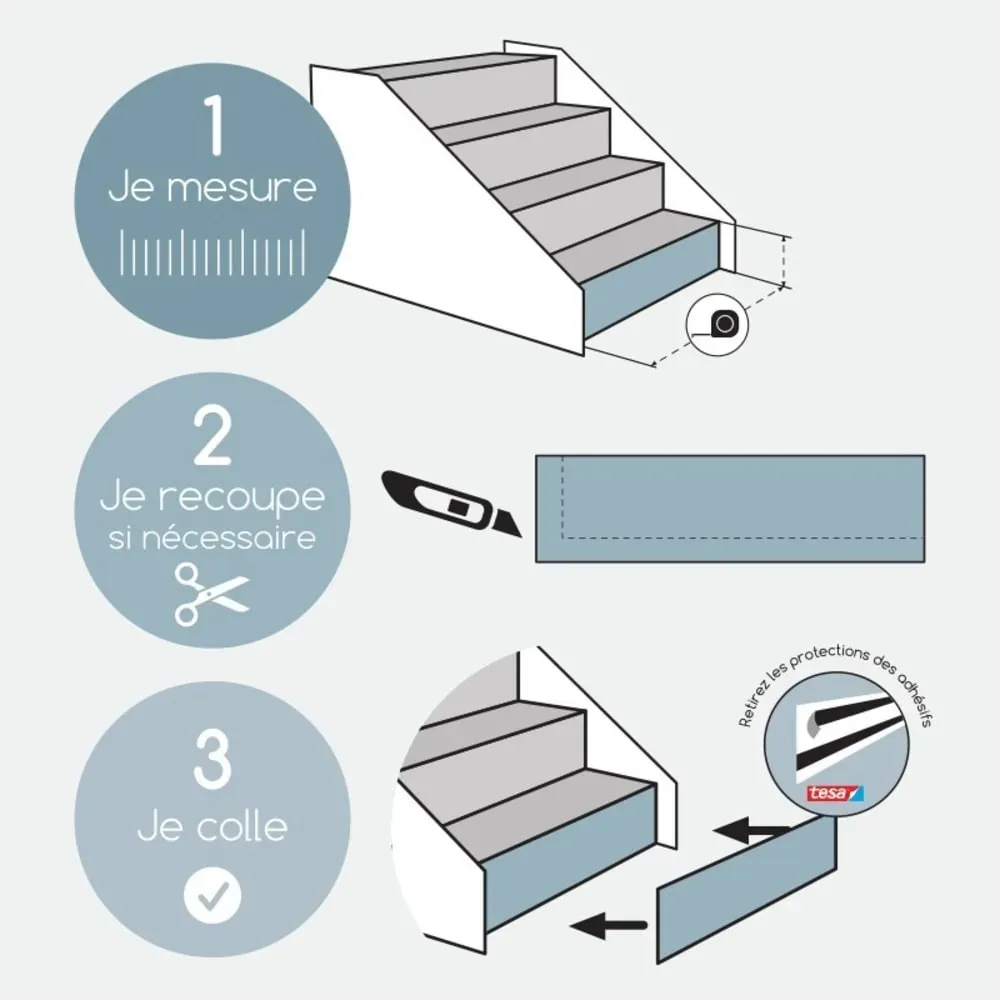 1
Je mesure

2
Je recoupe si nécessaire

3
Je colle

Retirez les protections des adhésifs

tesa