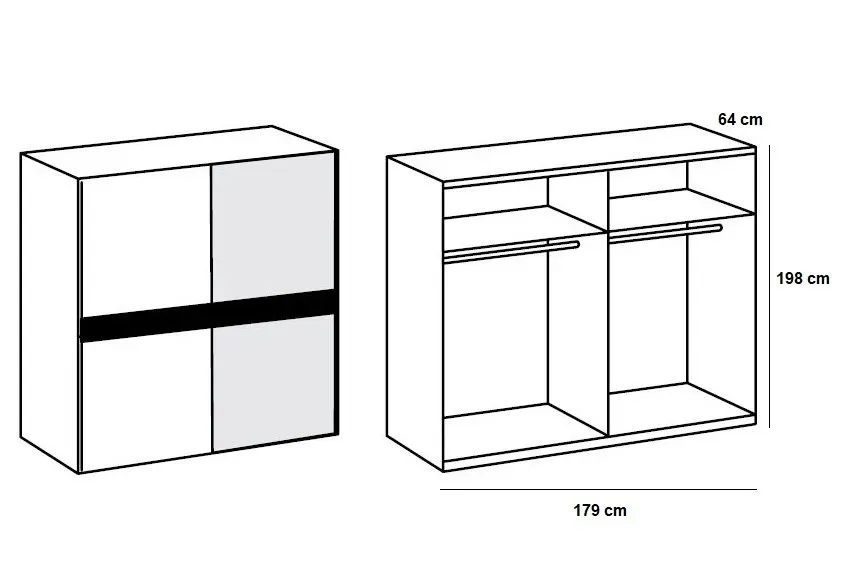 64 cm

198 cm

179 cm