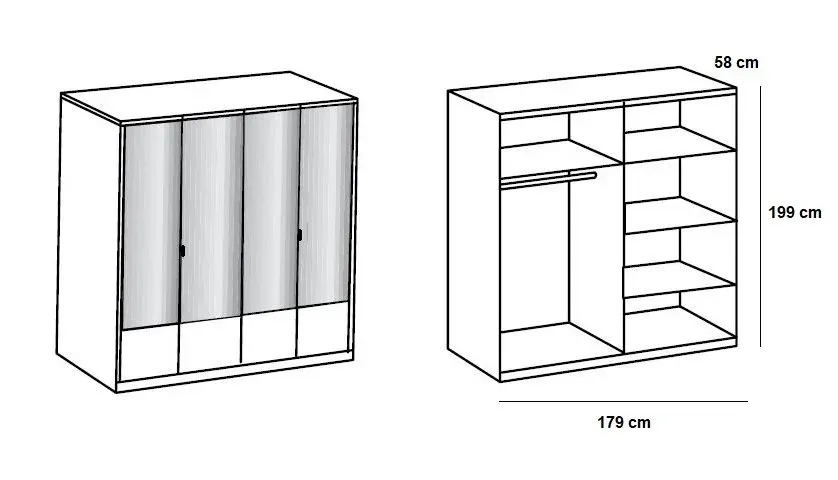 58 cm
199 cm
179 cm