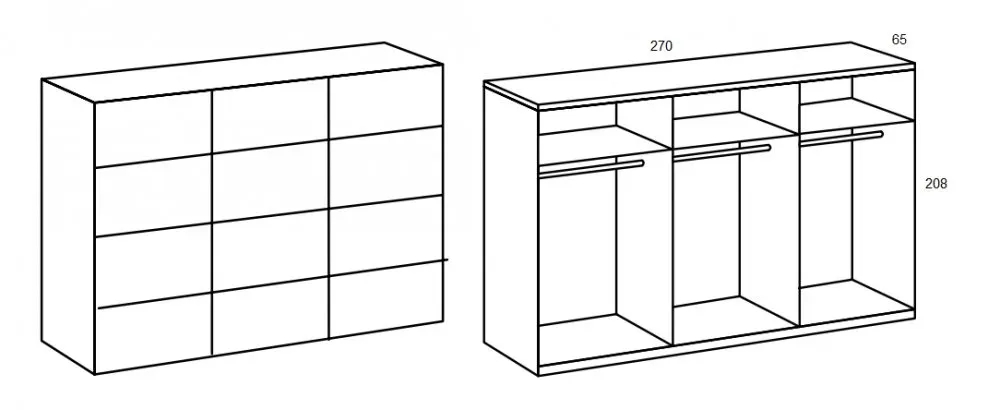 270
65
208