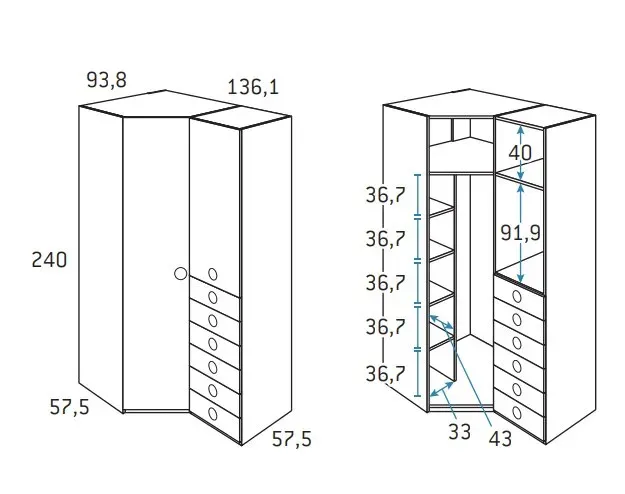 93,8
136,1
240
57,5
57,5

40
91,9
36,7
36,7
36,7
36,7
36,7
33
43