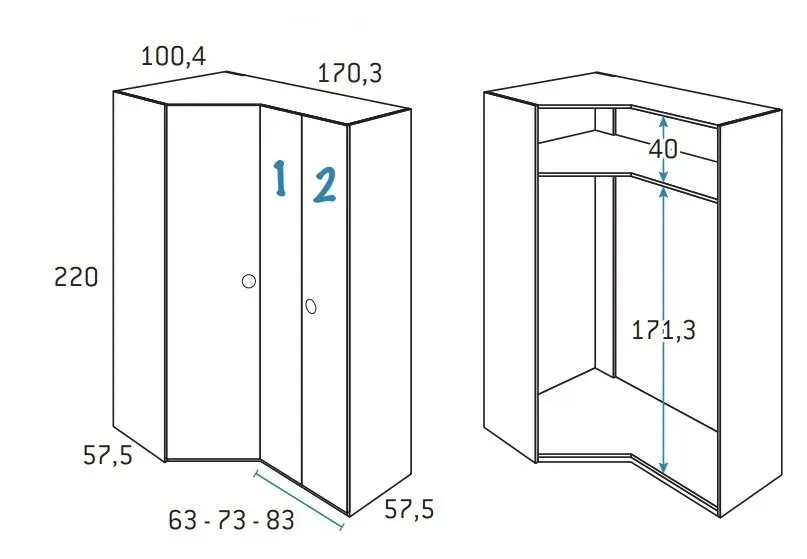 100,4

170,3

1 2

220

57,5

63 - 73 - 83

57,5

40

171,3