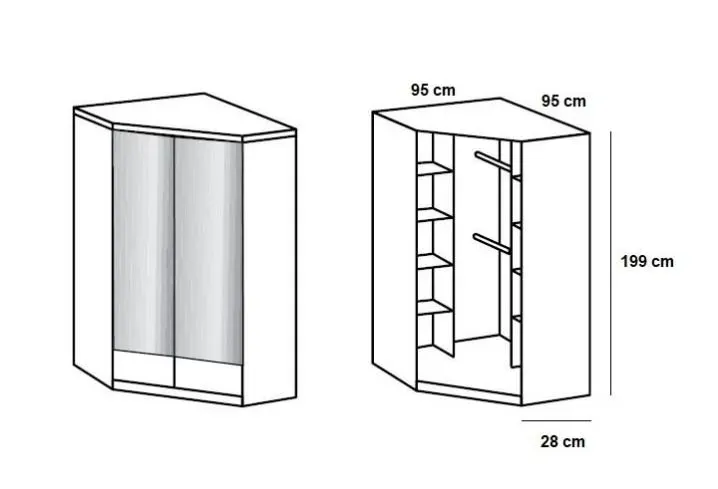 95 cm
95 cm
199 cm
28 cm