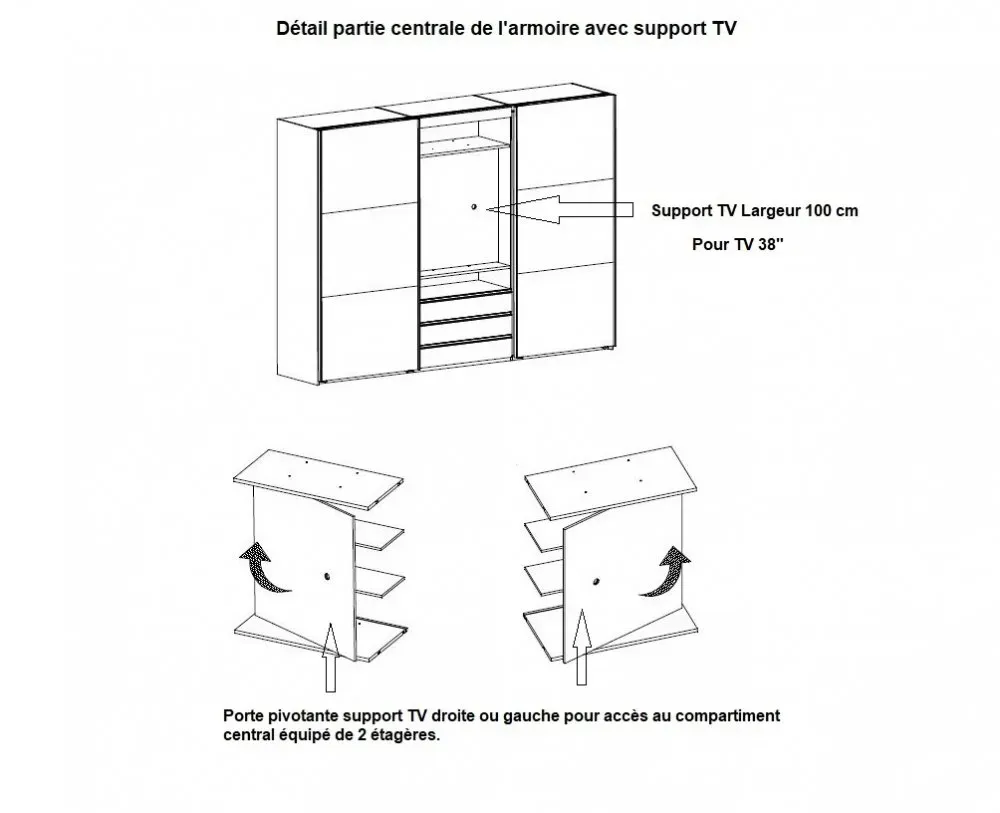 Détail partie centrale de l'armoire avec support TV

Support TV Largeur 100 cm

Pour TV 38''

Porte pivotante support TV droite ou gauche pour accès au compartiment central équipé de 2 étagères.