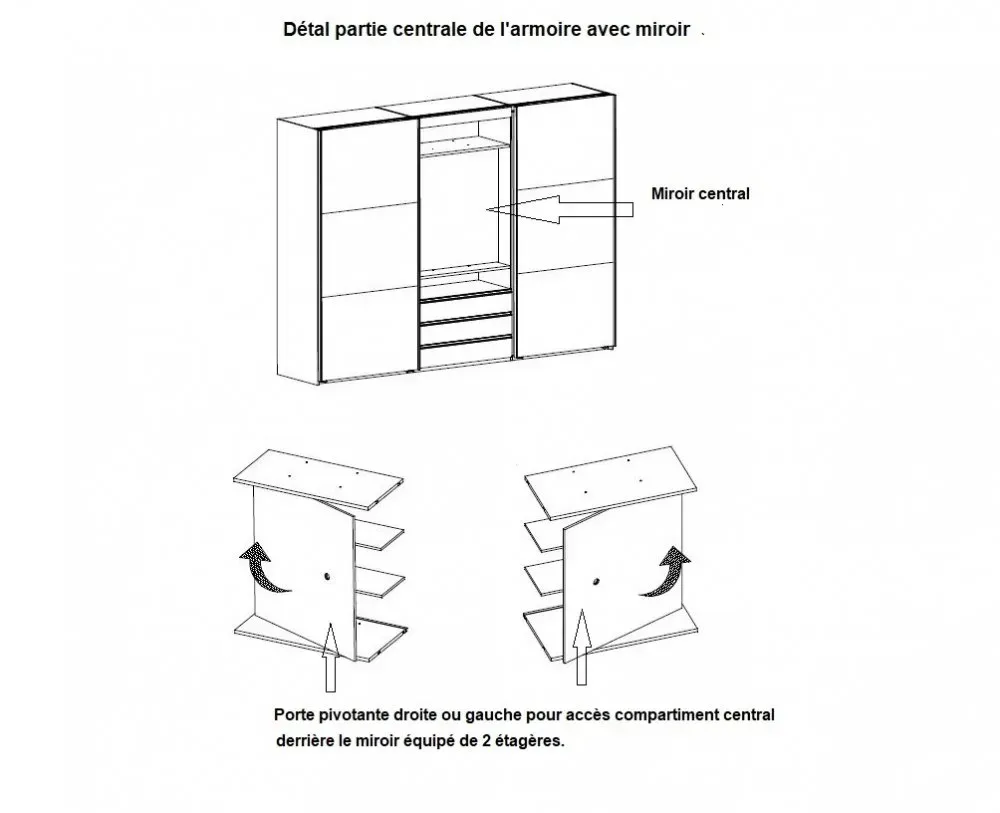 Détal partie centrale de l'armoire avec miroir

Miroir central

Porte pivotante droite ou gauche pour accès compartiment central derrière le miroir équipé de 2 étagères.